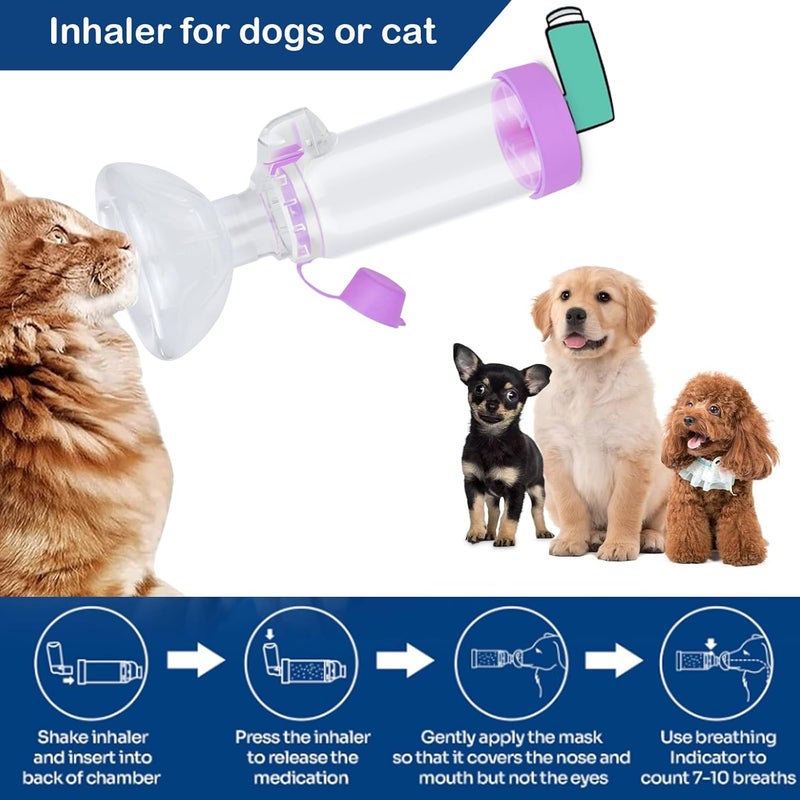 Inhaler for dogs or cat

Shake inhaler and insert into back of chamber

Press the inhaler to release the medication

Gently apply the mask so that it covers the nose and mouth but not the eyes

Use breathing Indicator to count 7-10 breaths